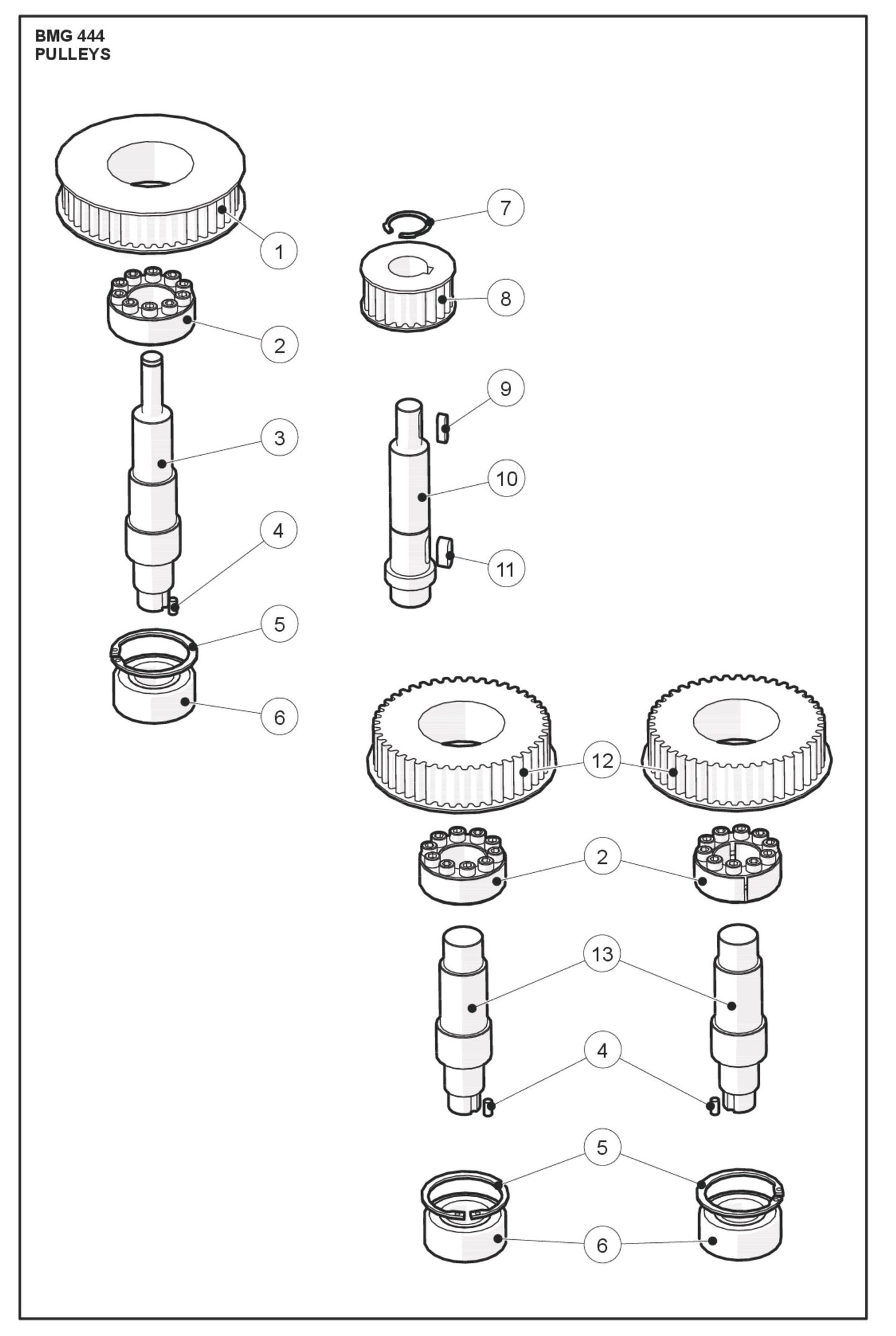 BMG 444
PULLEYS

1
2
3
4
5
6
7
8
9
10
11
12
2
13
4
5
6