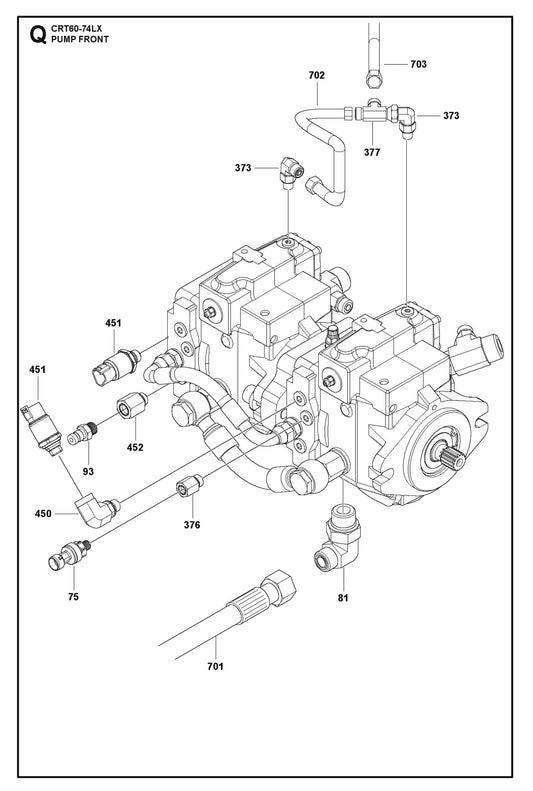 Q CRT60-74LX
PUMP FRONT

703
702
373
377
373
451
451
452
93
450
376
75
81
701