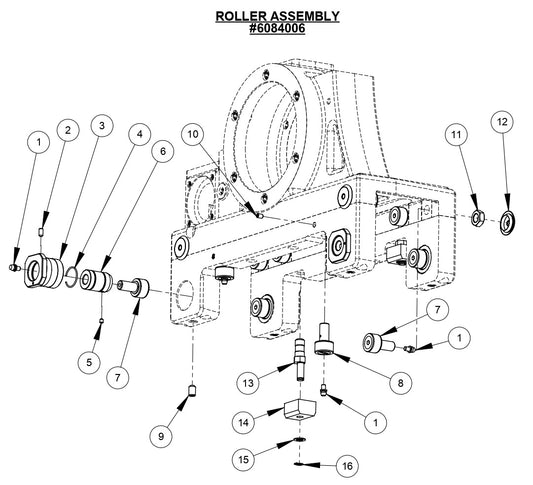 ROLLER ASSEMBLY
#6084006

1
2
3
4
6
10
11
12
5
7
7
1
13
8
9
14
1
15
16