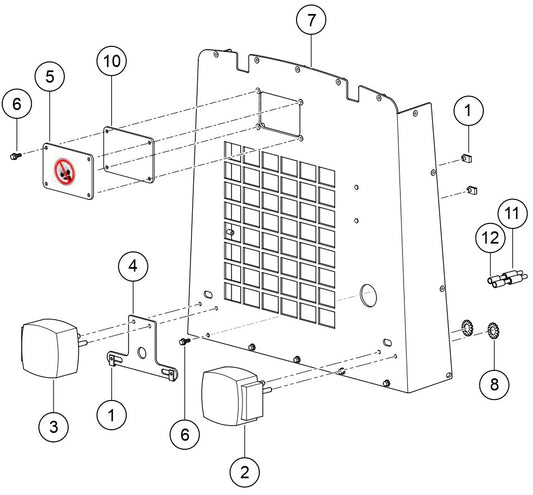 7
10
5
6
1
11
12
4
3
1
6
2
8