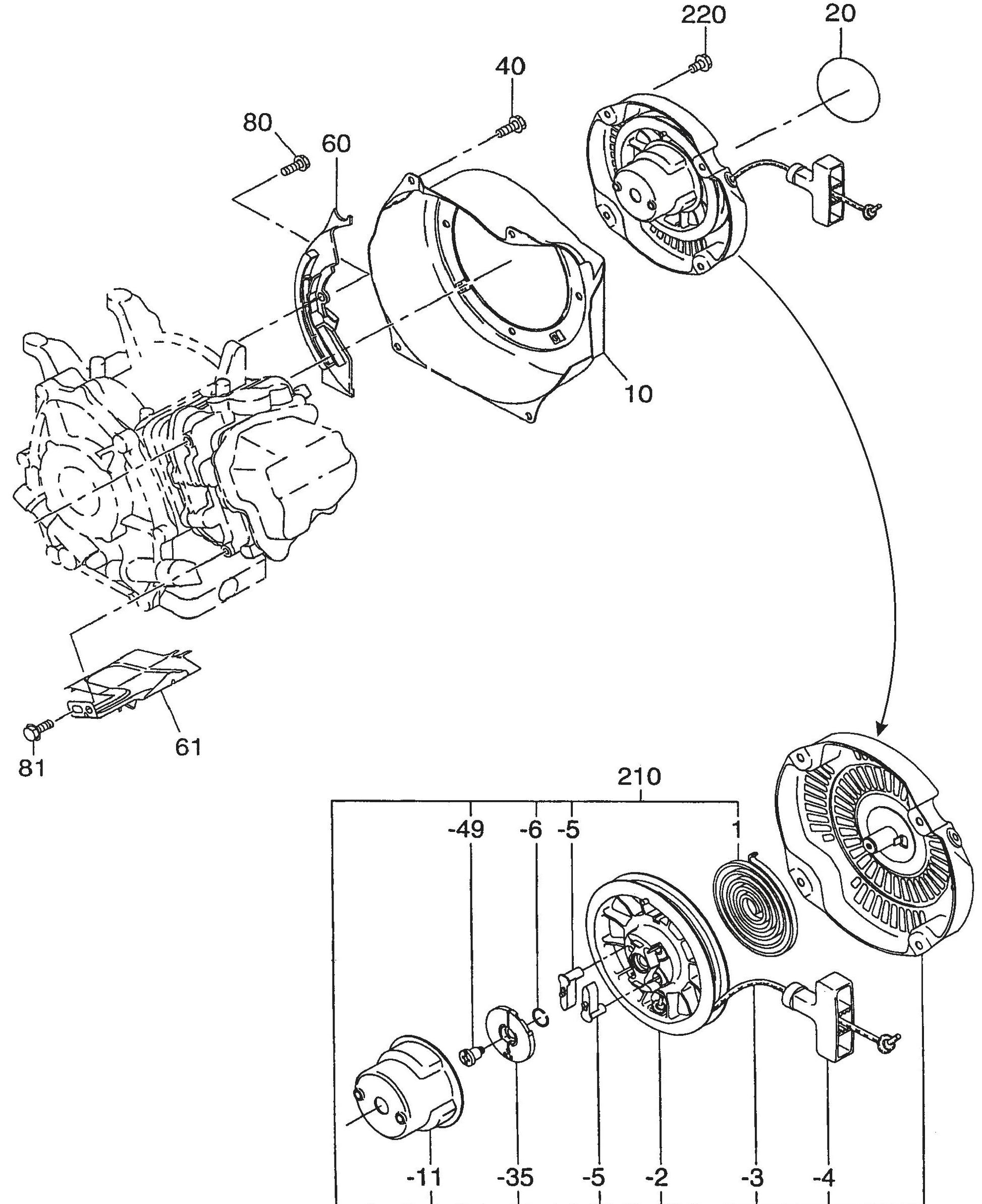 220
20
40
80
60
10
61
81
210
-49
-6
-5
1
-11
-35
-5
-2
-3
-4