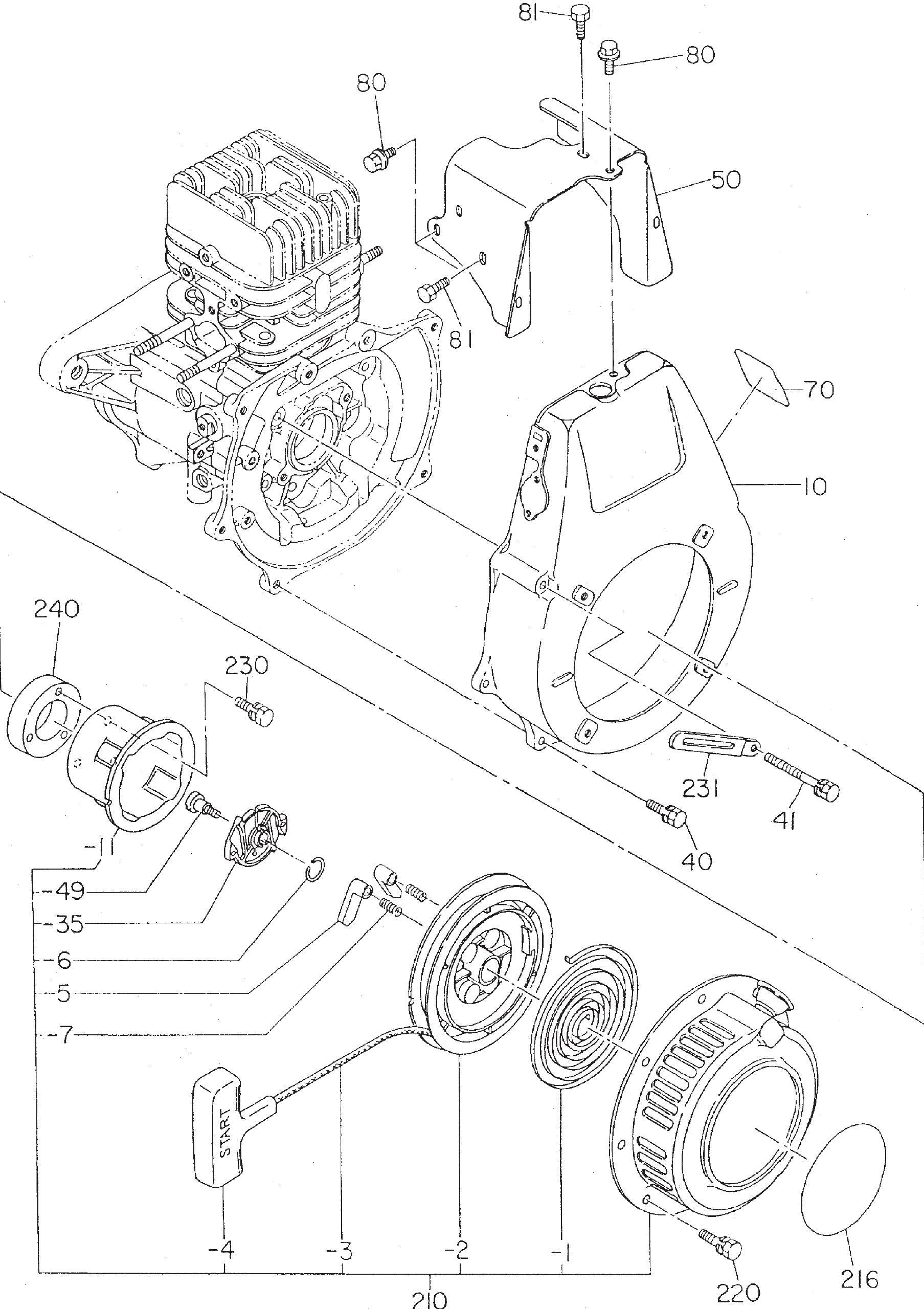 81
80
80
50
81
70
10
240
230
231
41
40
-11
-49
-35
-6
-5
-7
START
-4
-3
-2
-1
220
216
210