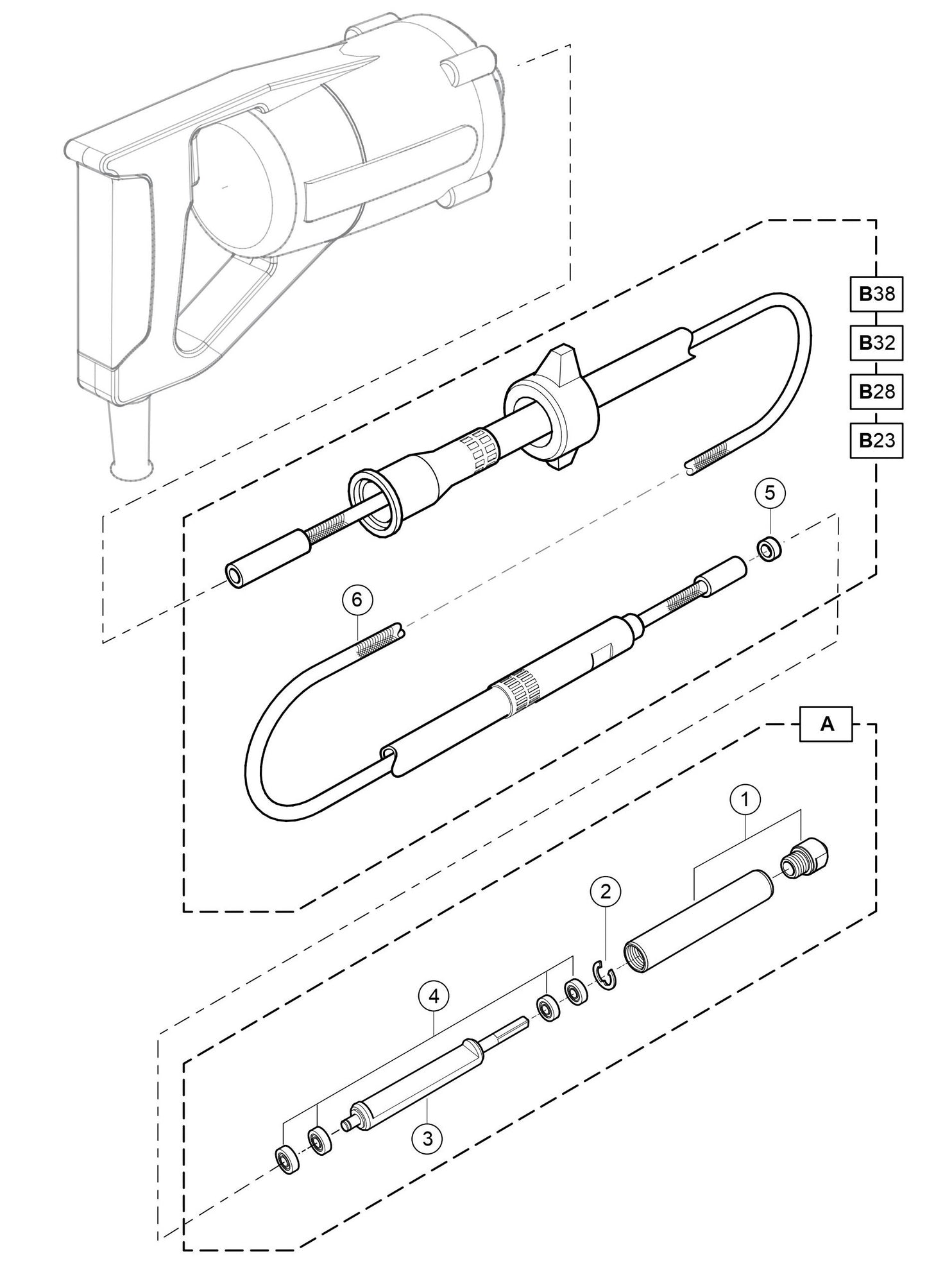 B38
B32
B28
B23
5
6
A
1
2
4
3