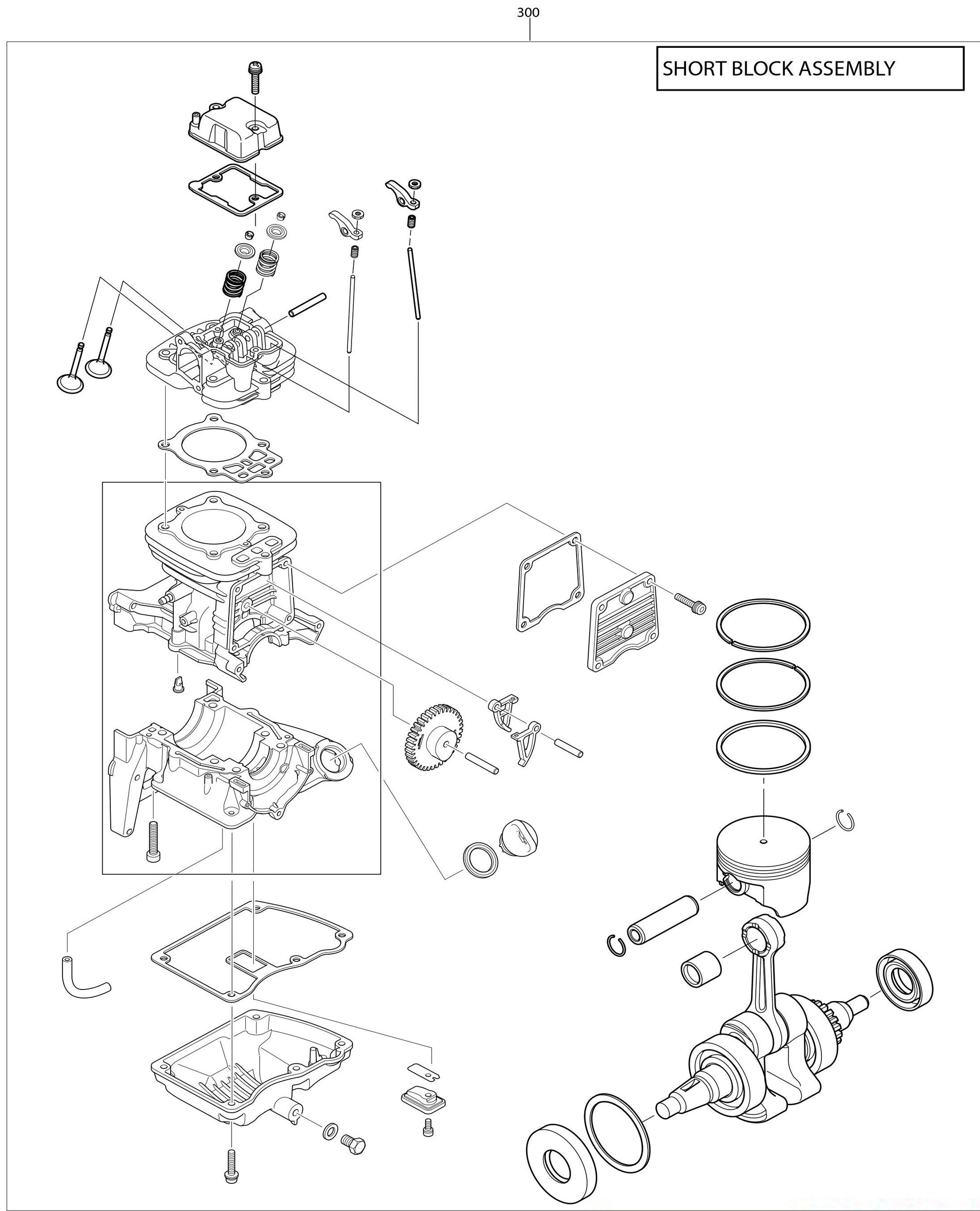 300

SHORT BLOCK ASSEMBLY