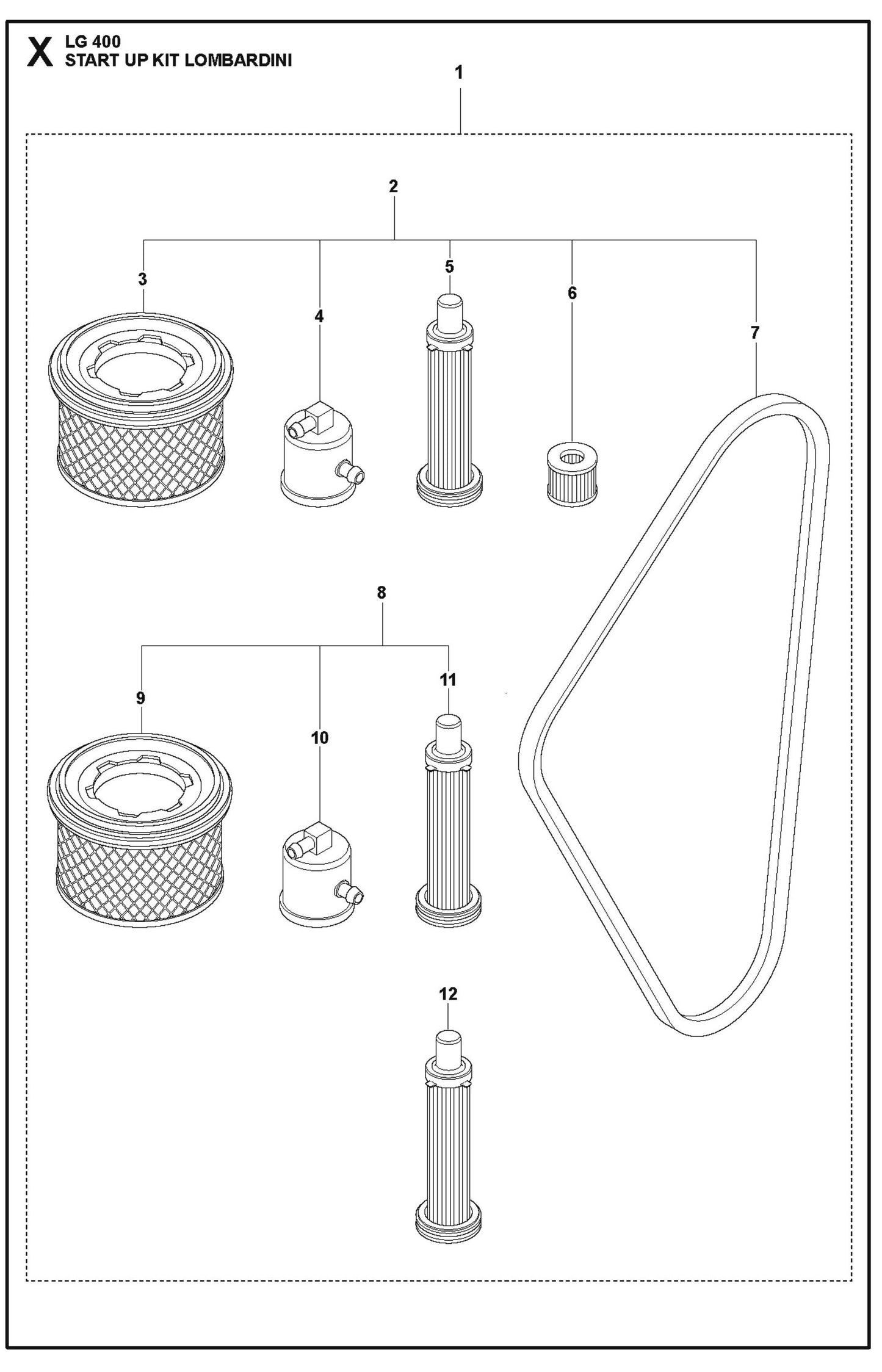 X LG 400
START UP KIT LOMBARDINI

1

2

3

4

5

6

7

8

9

10

11

12