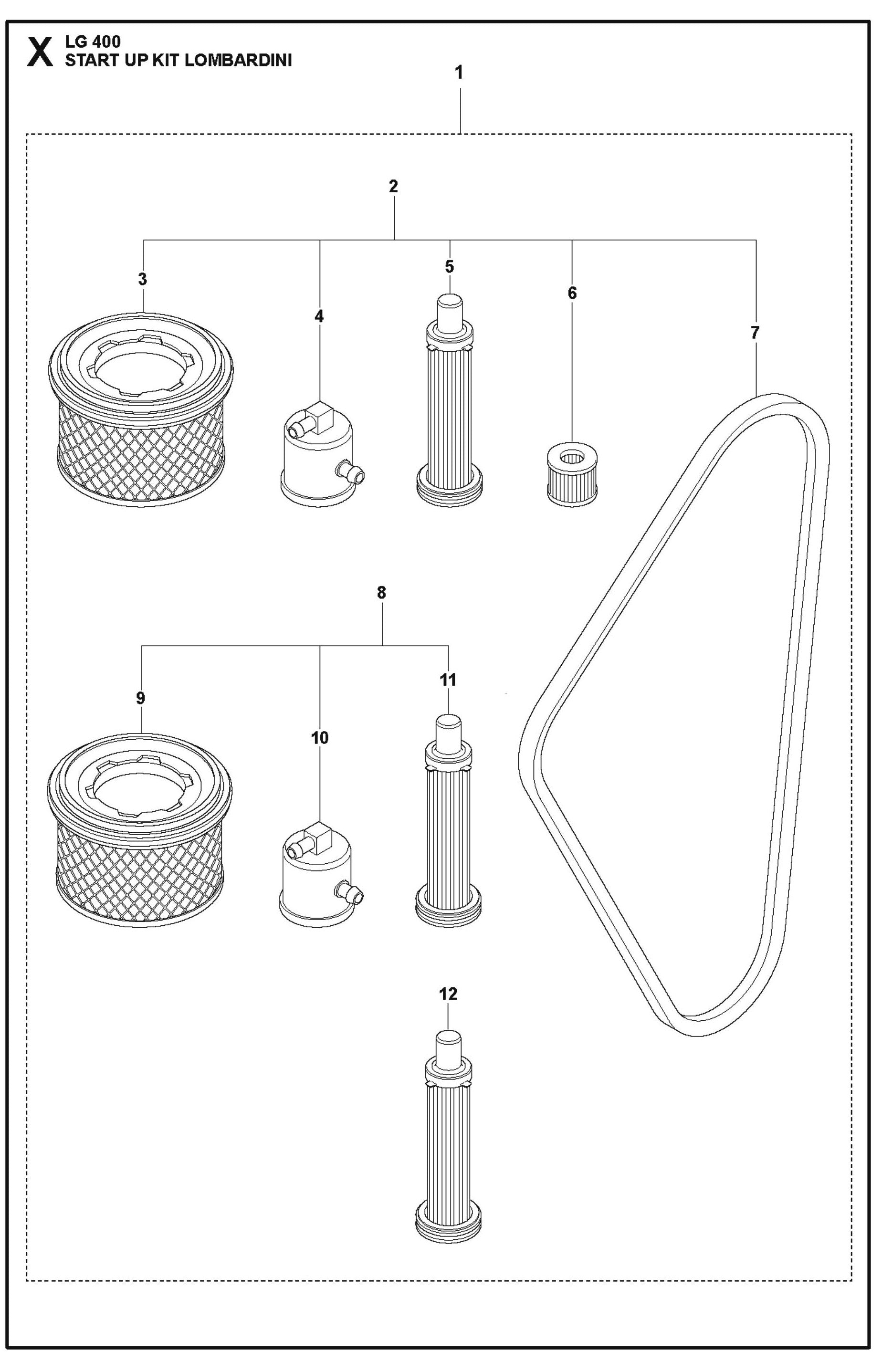 X LG 400
START UP KIT LOMBARDINI

1

2

3

4

5

6

7

8

9

10

11

12