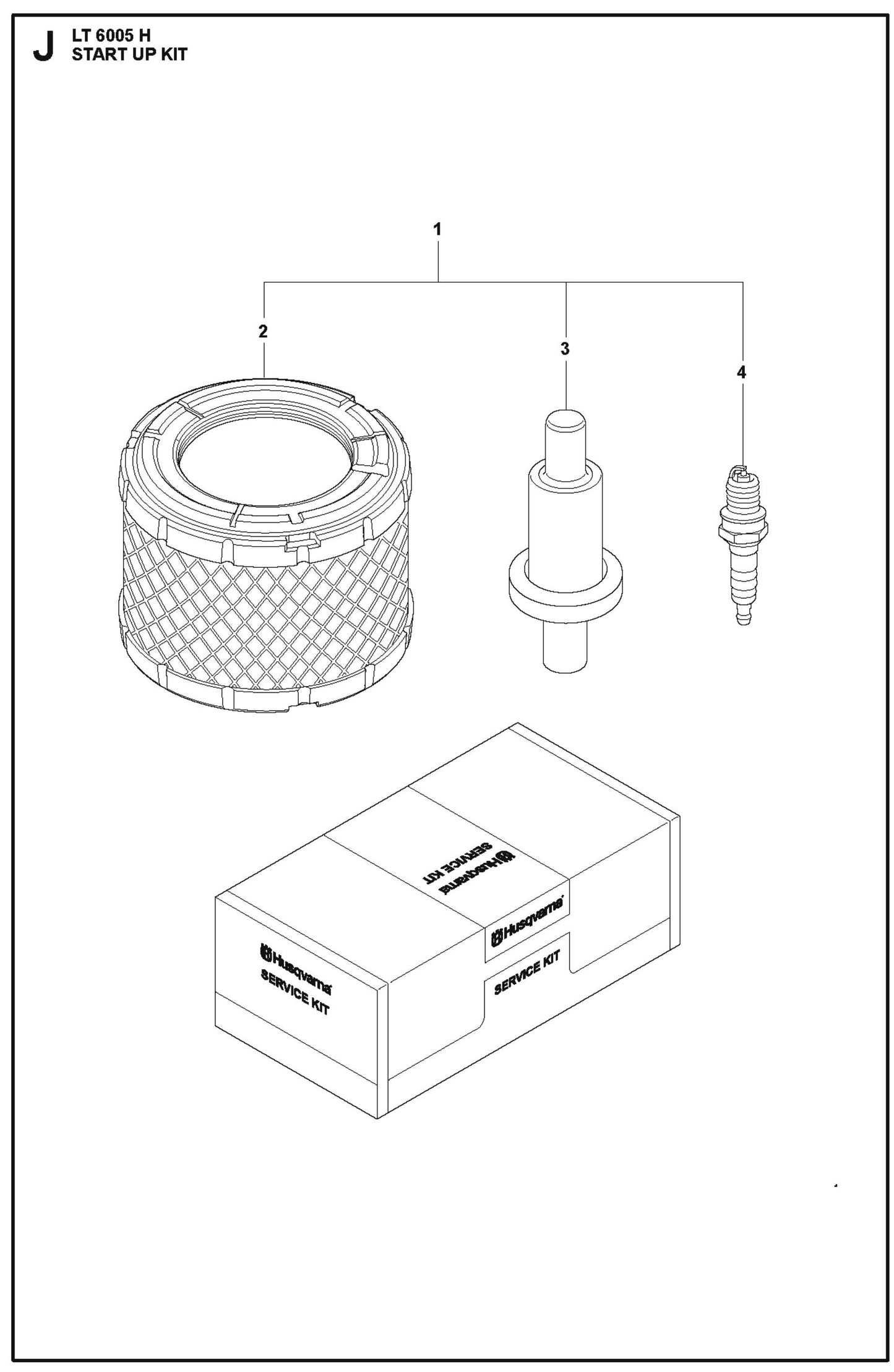 J LT 6005 H
START UP KIT

1

2

3

4

Husqvarna
SERVICE KIT

Husqvarna

SERVICE KIT

Husqvarna
SERVICE KIT