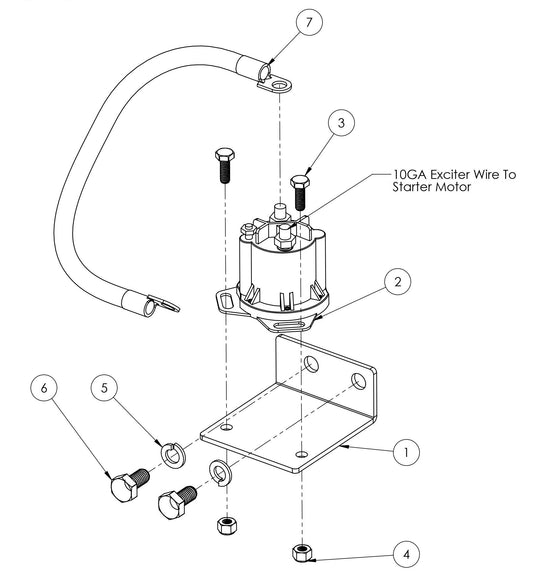 7

3

10GA Exciter Wire To Starter Motor

2

6

5

1

4