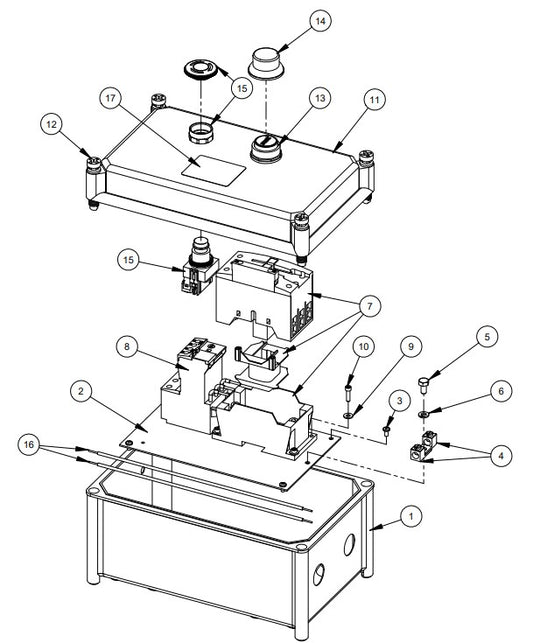 14
15
17
13
11
12
15
7
8
10
9
5
2
3
6
16
4
1