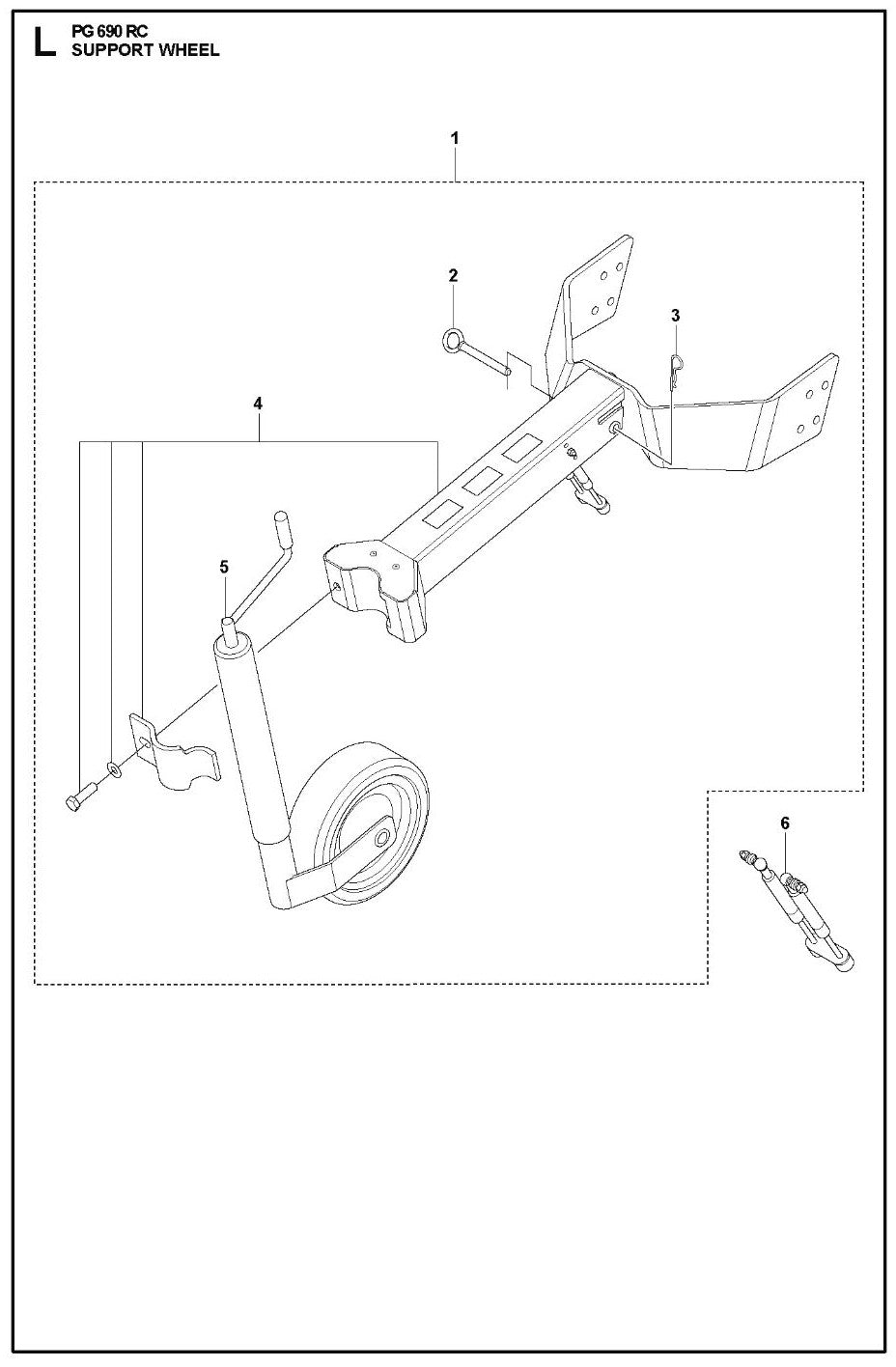 L PG 690 RC
SUPPORT WHEEL

1

2

3

4

5

6