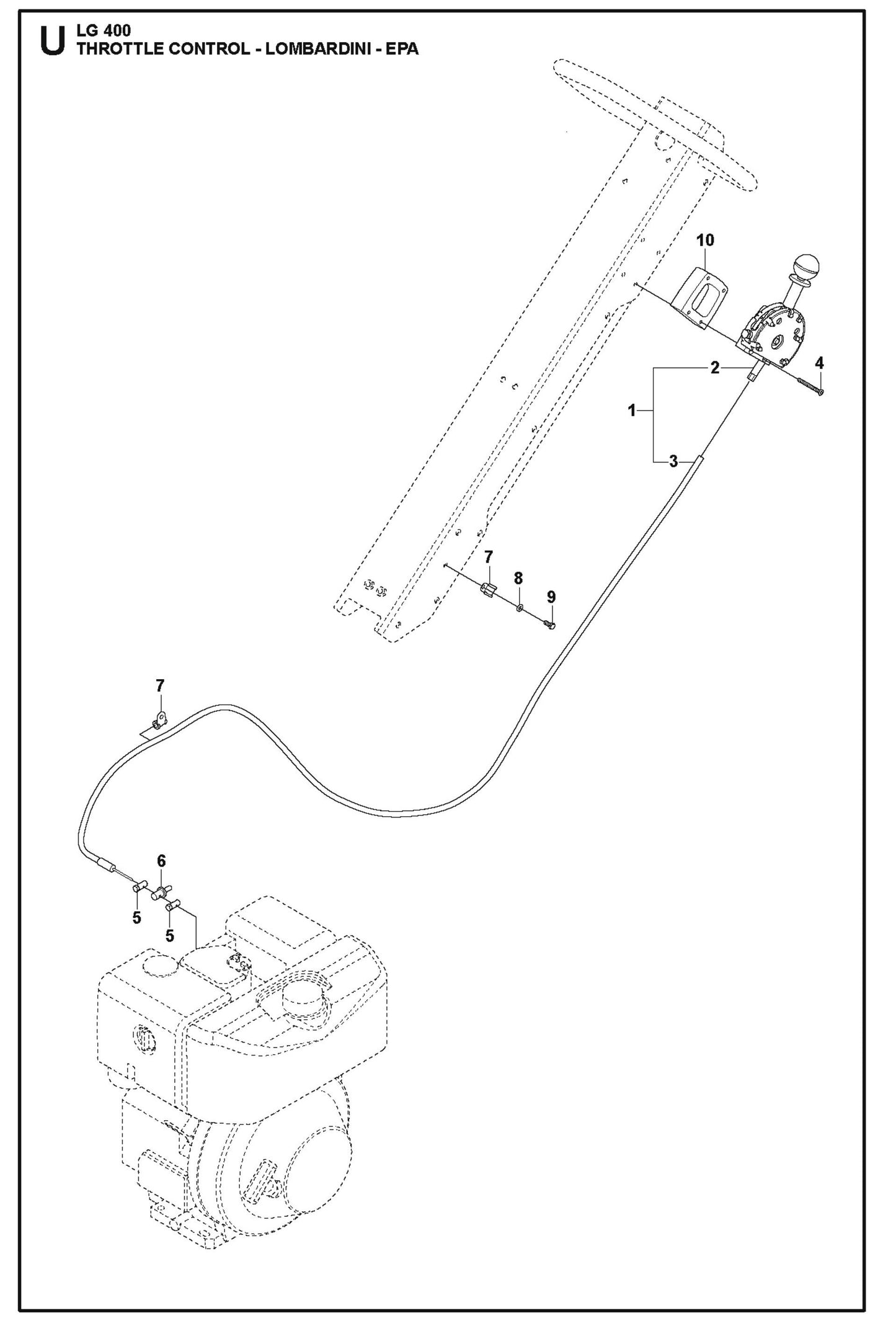 U LG 400
THROTTLE CONTROL - LOMBARDINI - EPA

10
2
4
1
3
7
8
9
7
6
5
5