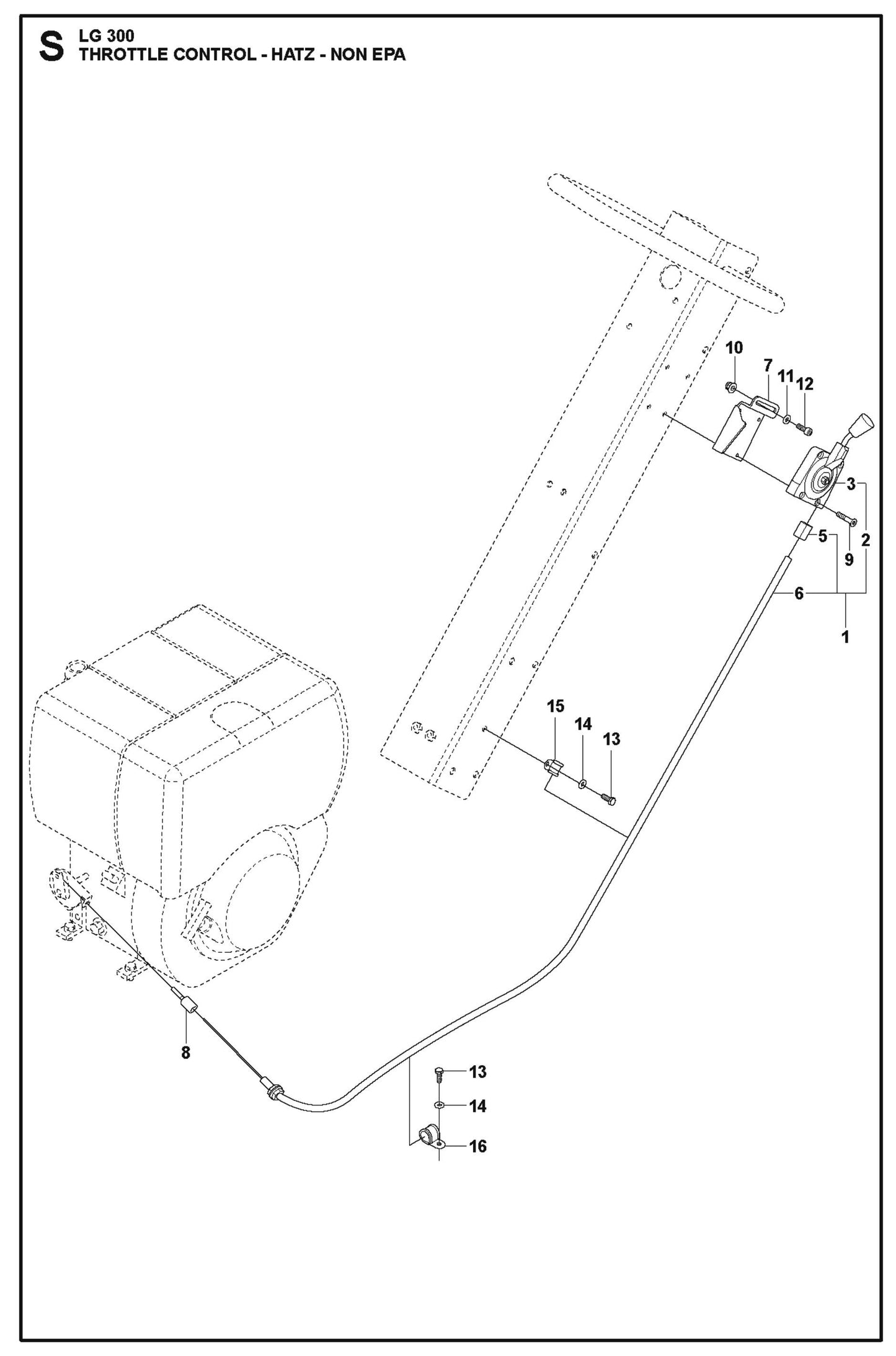 S LG 300
THROTTLE CONTROL - HATZ - NON EPA

10
7
11
12
3
2
5
9
6
1
15
14
13
8
13
14
16