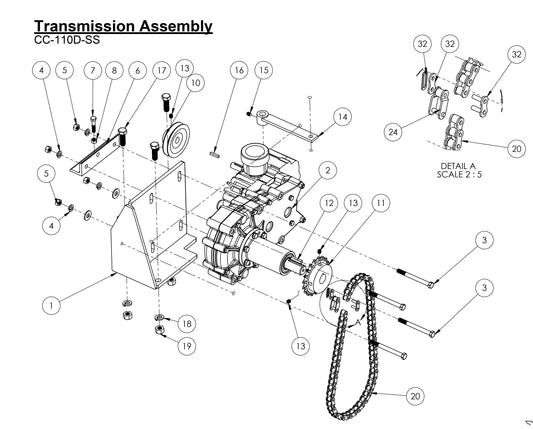 Transmission Assembly
CC-110D-SS

4 5 7 8 6 17 13 10 16 15 14

32 32 32 24 20

DETAIL A
SCALE 2 : 5

5 4 2 12 13 11 3 3 1 18 19 13 A 20