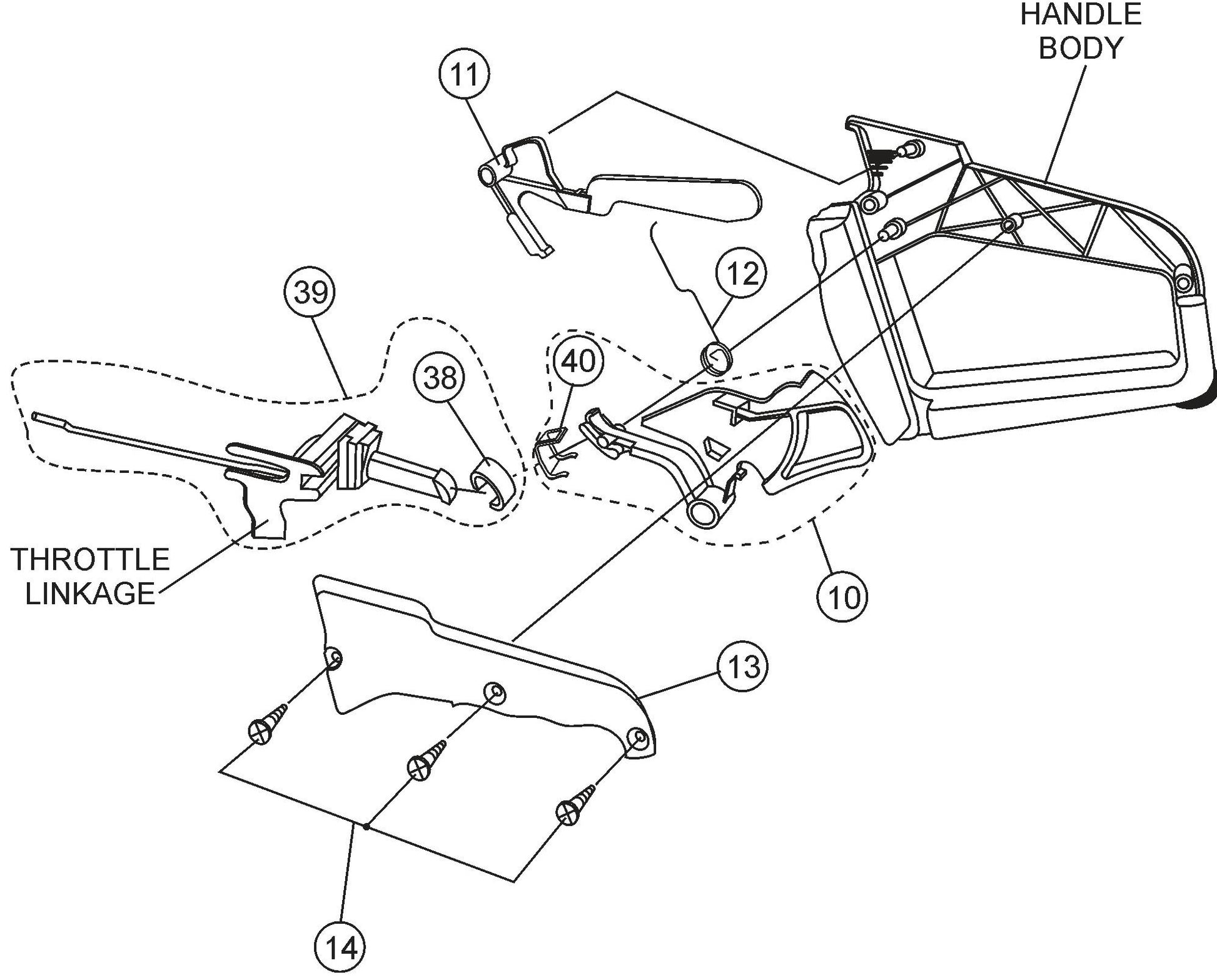 HANDLE BODY

11

12

39

38

40

THROTTLE LINKAGE

10

13

14