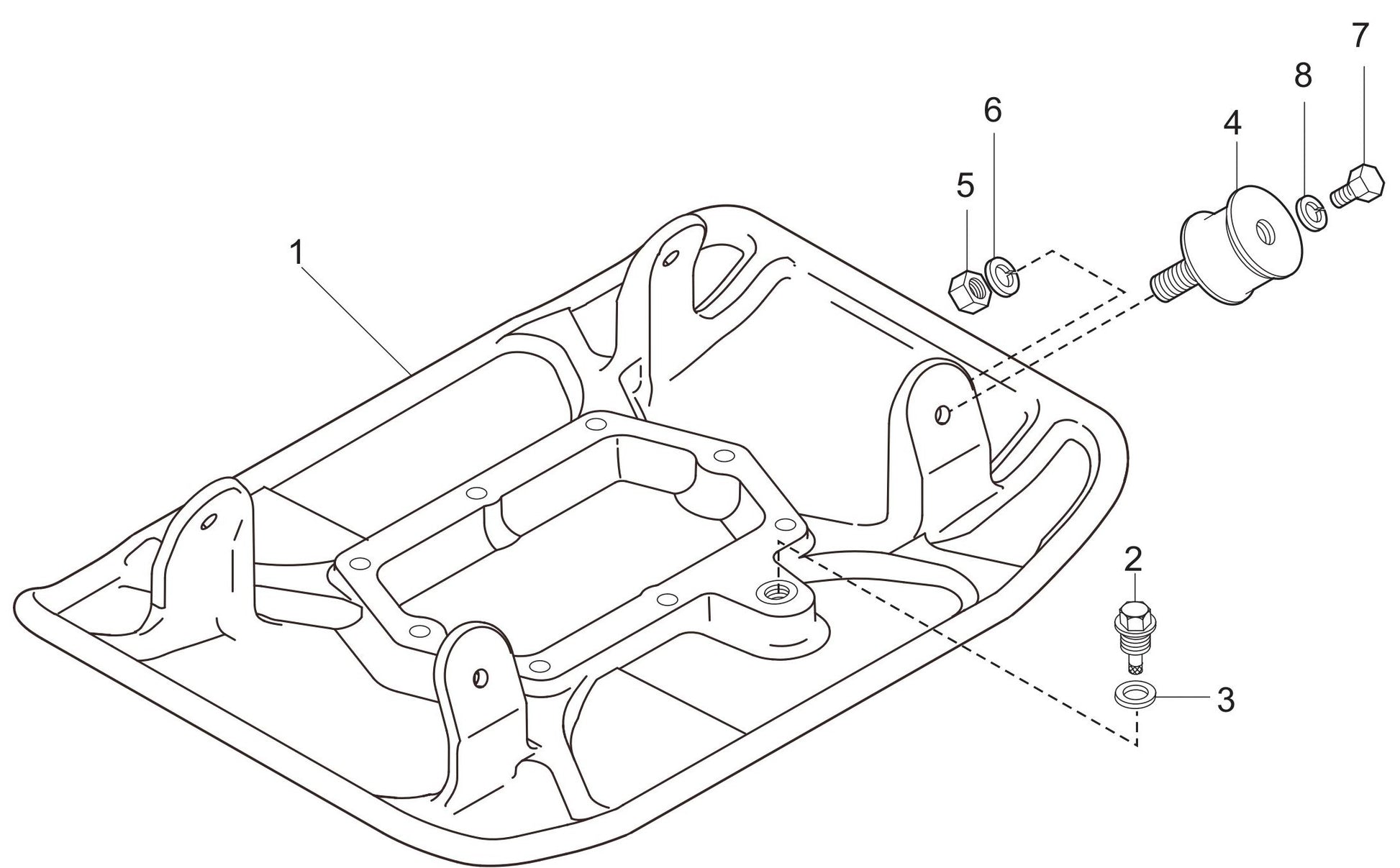 7
8
6
4
5
1
2
3