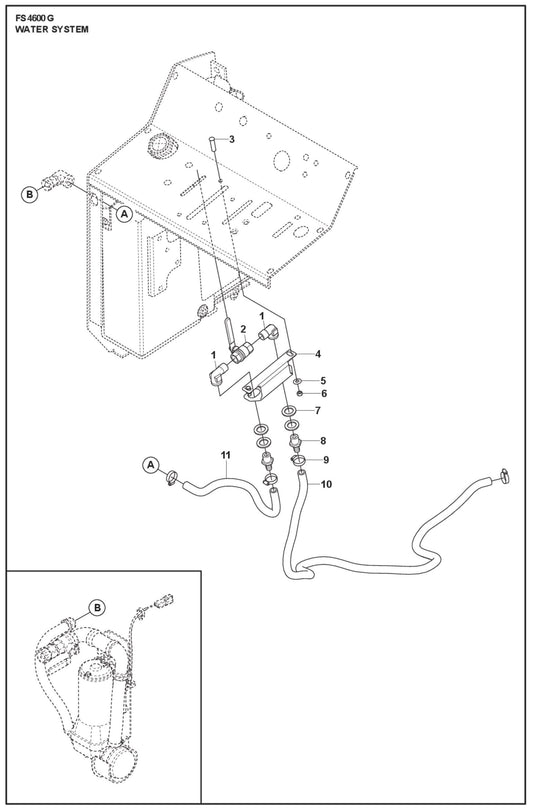 FS 4600 G
WATER SYSTEM

3
B
A
1
2
1
4
5
6
7
8
9
10
11
A
B