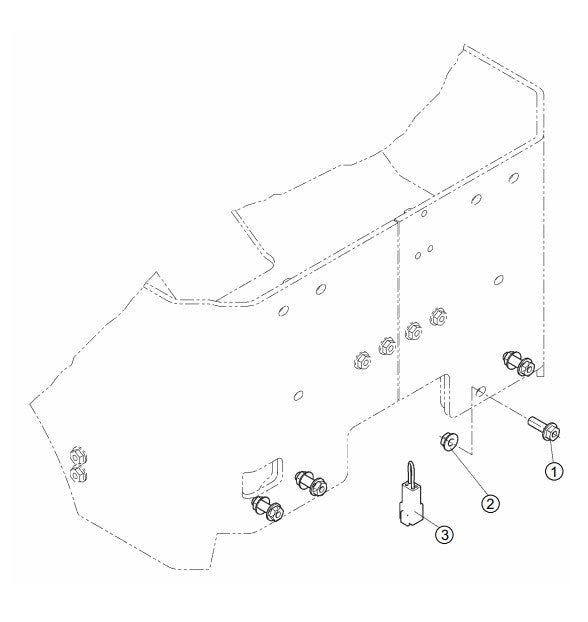 1
2
3