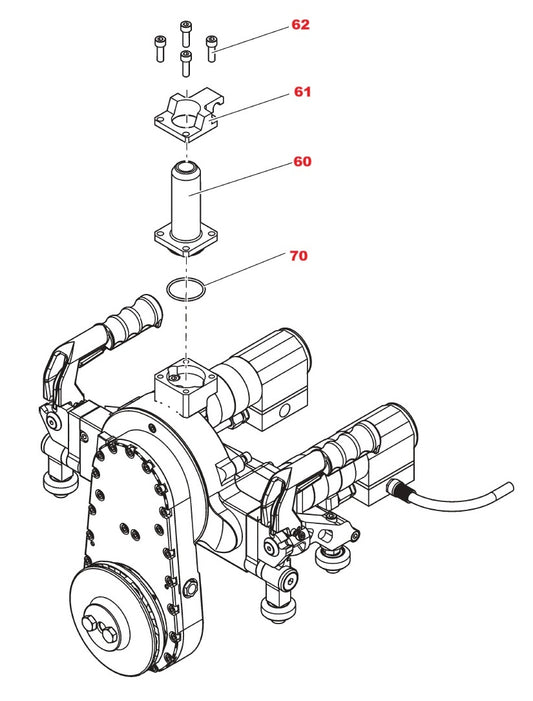 62

61

60

70