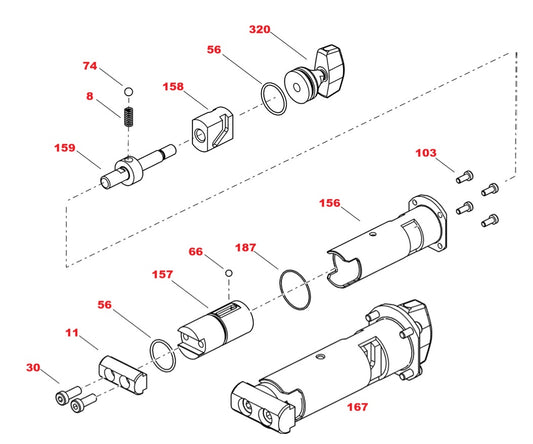 320

56

74

158

8

159

103

156

66

187

157

56

11

30

167